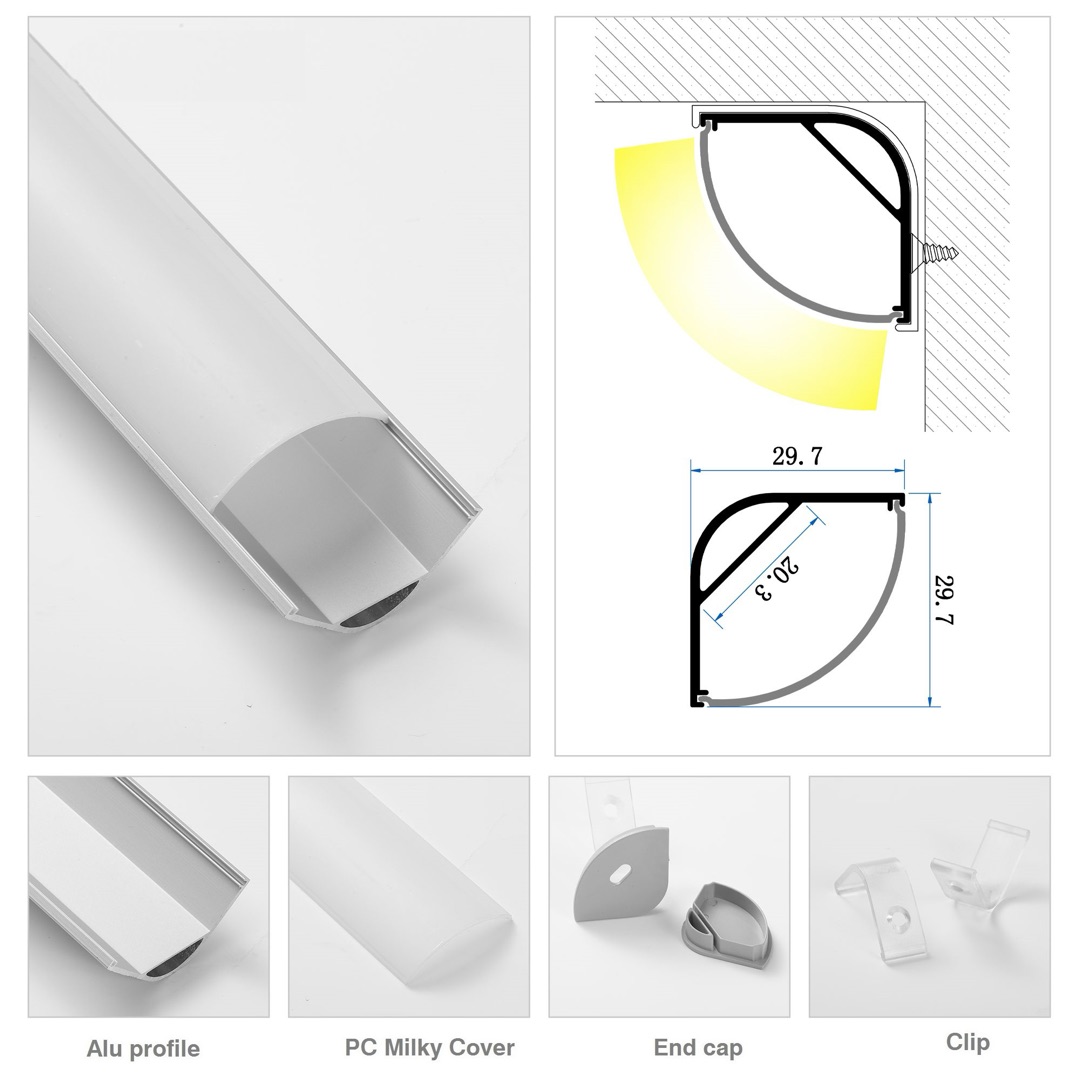 29.7

20.3

29.7

Alu profile

PC Milky Cover

End cap

Clip